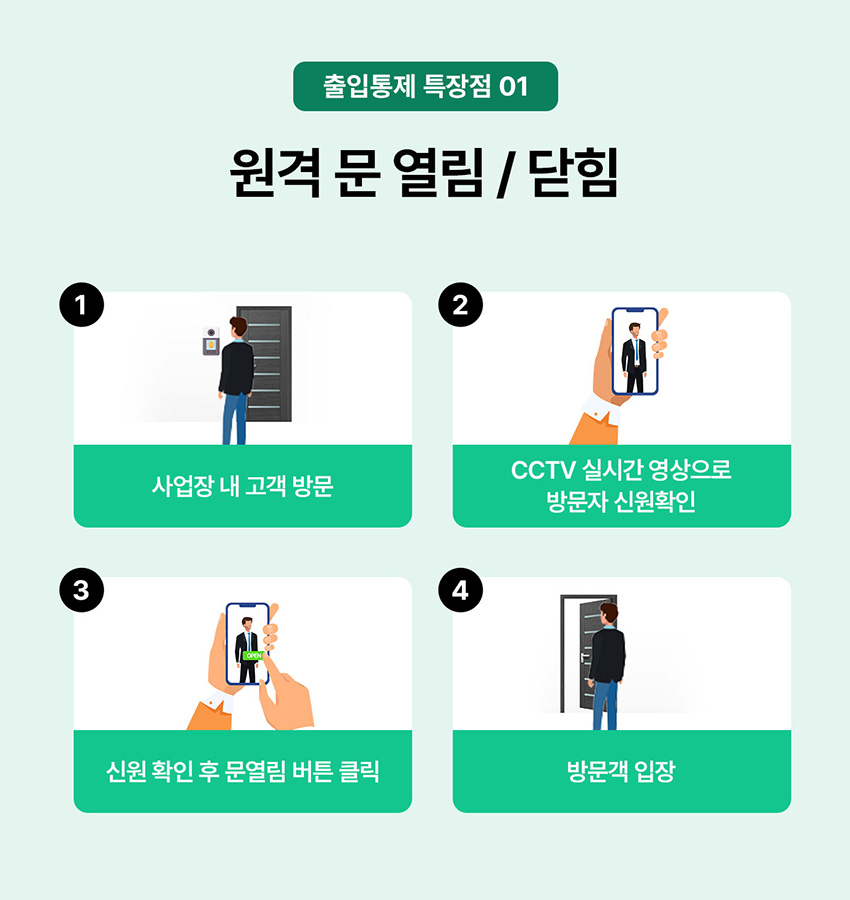 출입통제 특장점 01

원격 문 열림 / 닫힘

1

사업장 내 고객 방문

2

CCTV 실시간 영상으로 방문자 신원확인

3

OPEN

신원 확인 후 문열림 버튼 클릭

4

방문객 입장